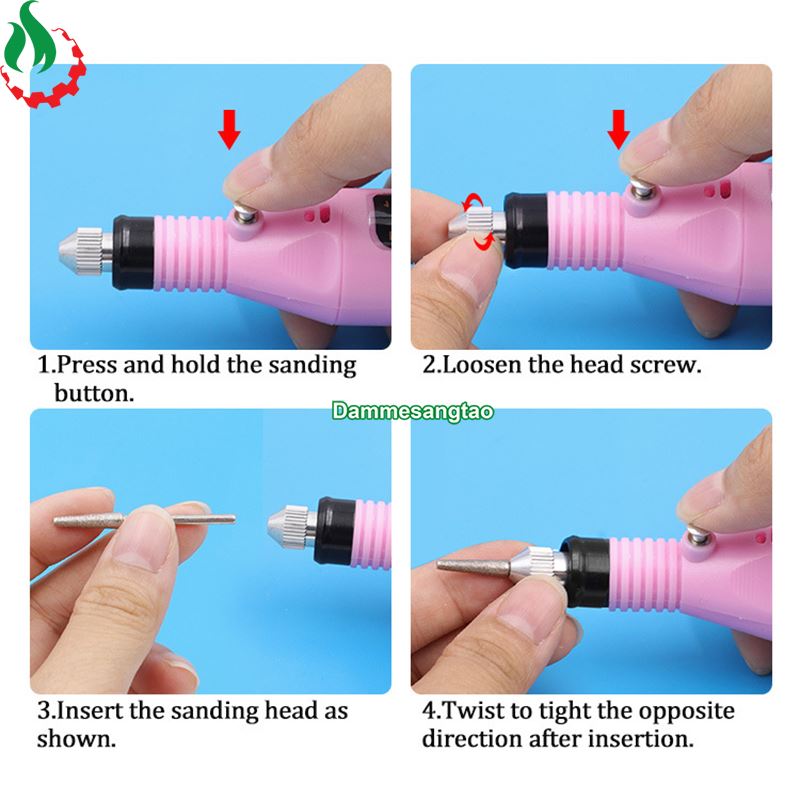 1.Press and hold the sanding button.

2.Loosen the head screw.

Dammesangtao

3.Insert the sanding head as shown.

4.Twist to tight the opposite direction after insertion.