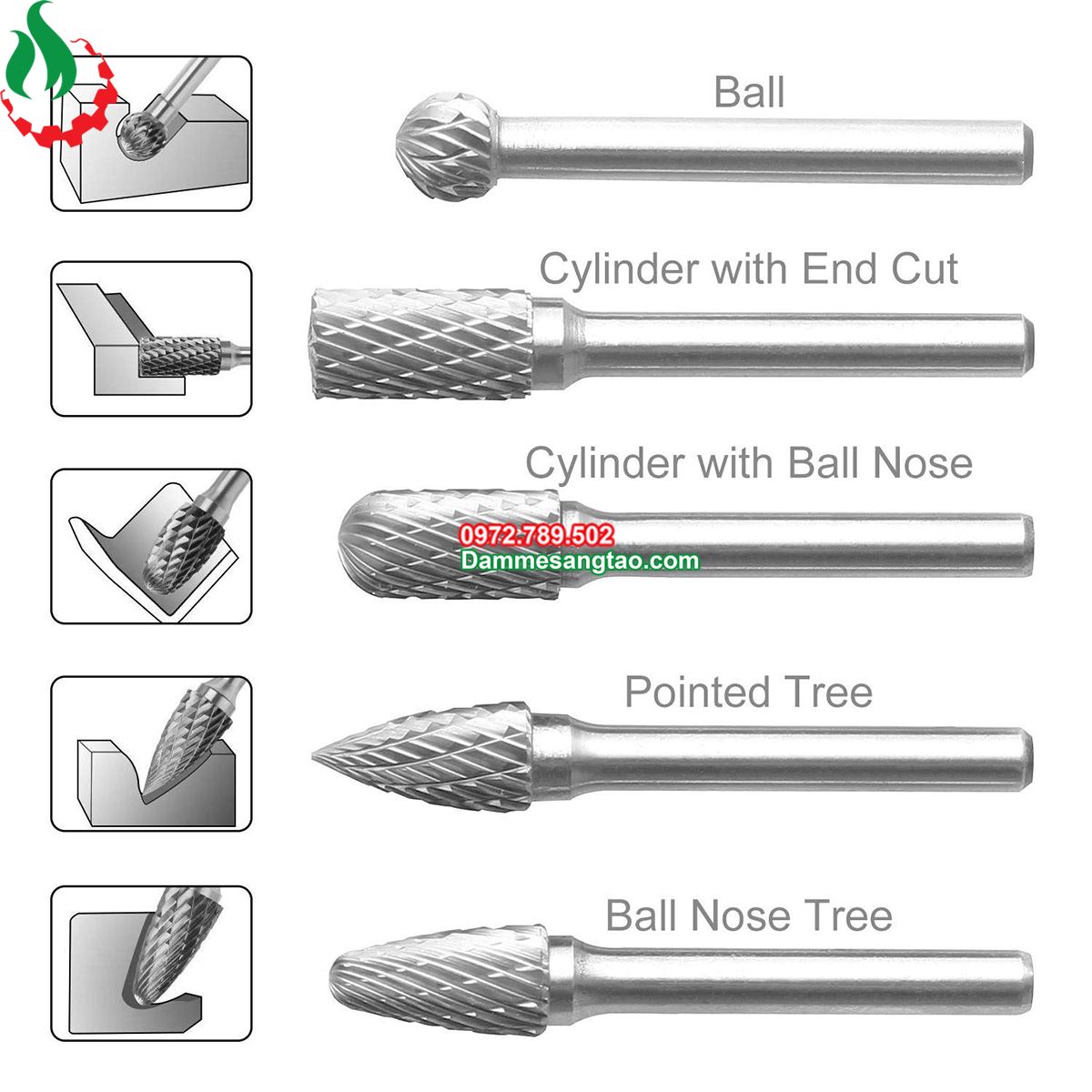 Ball

Cylinder with End Cut

Cylinder with Ball Nose

0972.789.502
Dammesangtao.com

Pointed Tree

Ball Nose Tree