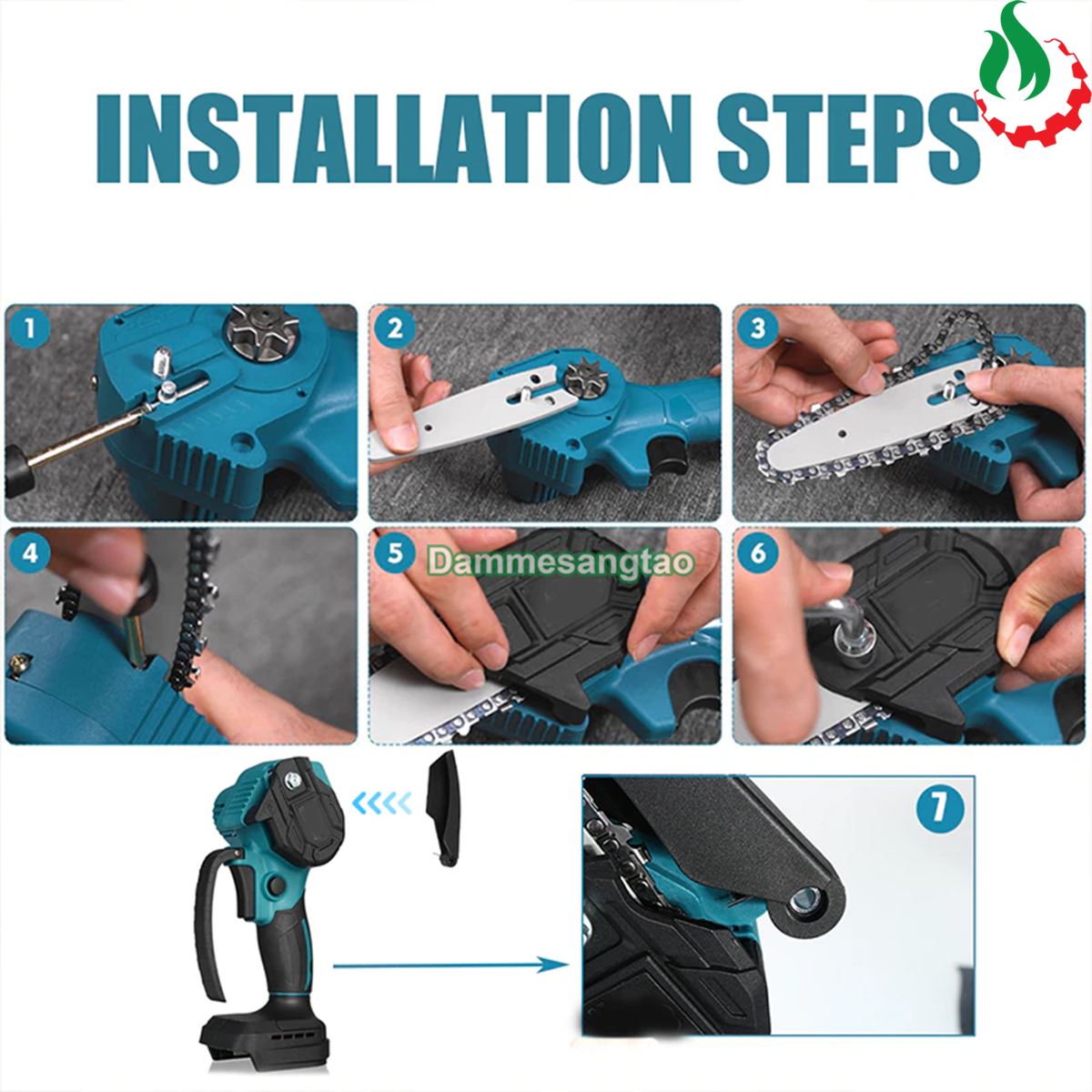 INSTALLATION STEPS

1

2

3

4

5

Dammesangtao

6

7