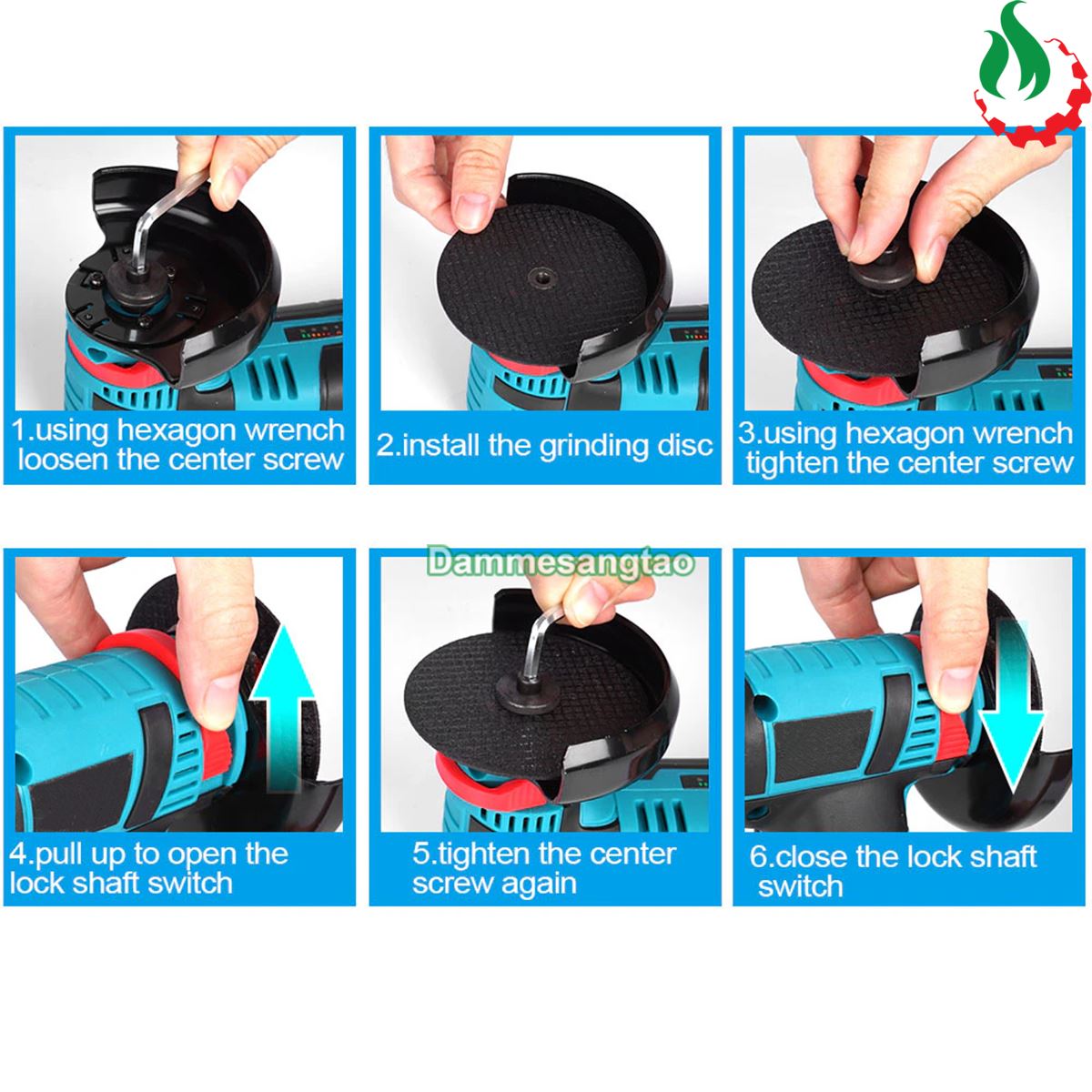 1.using hexagon wrench loosen the center screw

2.install the grinding disc

3.using hexagon wrench tighten the center screw

Dammesangtao

4.pull up to open the lock shaft switch

5.tighten the center screw again

6.close the lock shaft switch