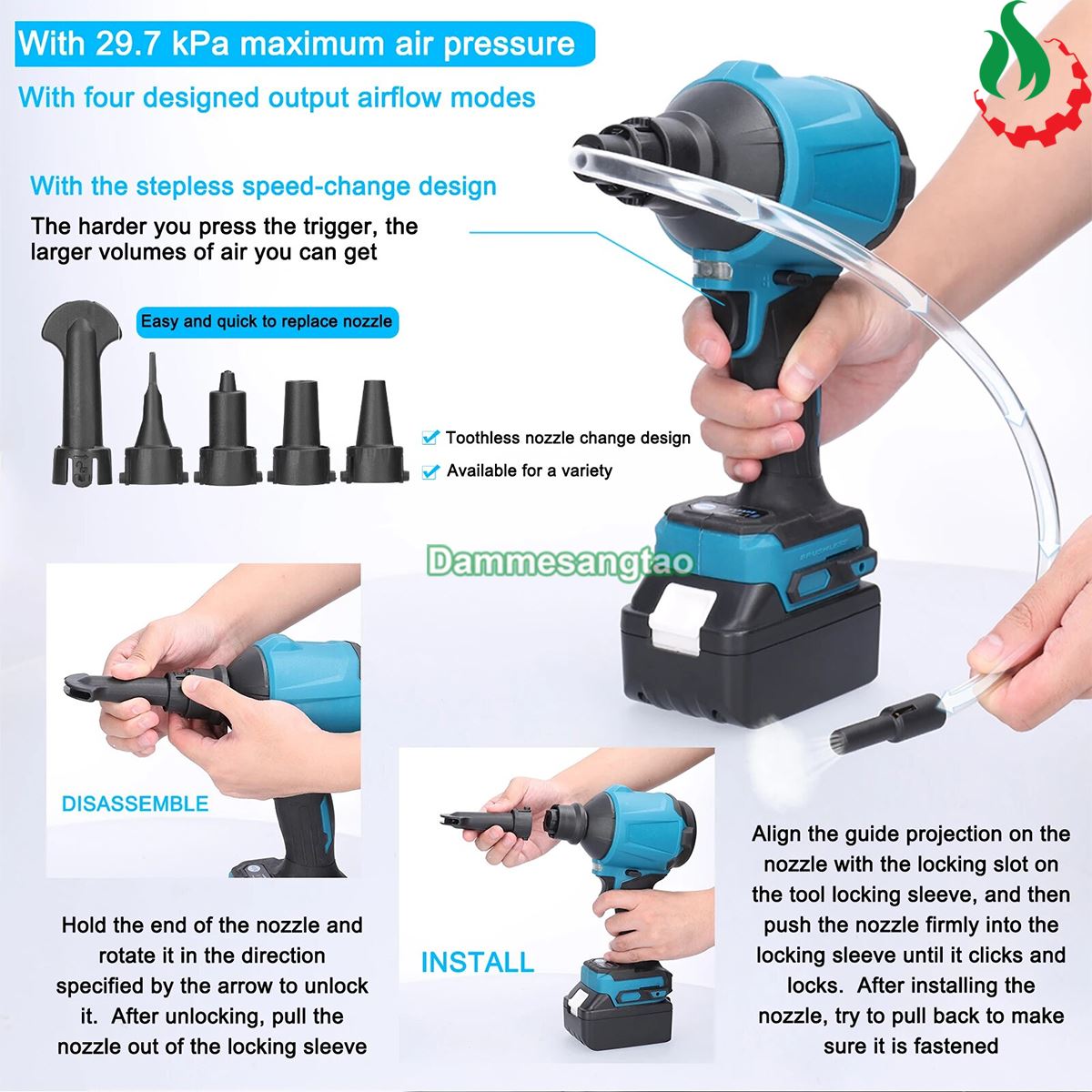 With 29.7 kPa maximum air pressure

With four designed output airflow modes

With the stepless speed-change design

The harder you press the trigger, the larger volumes of air you can get

Easy and quick to replace nozzle

Toothless nozzle change design

Available for a variety

Dammesangtao

DISASSEMBLE

Hold the end of the nozzle and rotate it in the direction specified by the arrow to unlock it. After unlocking, pull the nozzle out of the locking sleeve

INSTALL

Align the guide projection on the nozzle with the locking slot on the tool locking sleeve, and then push the nozzle firmly into the locking sleeve until it clicks and locks. After installing the nozzle, try to pull back to make sure it is fastened