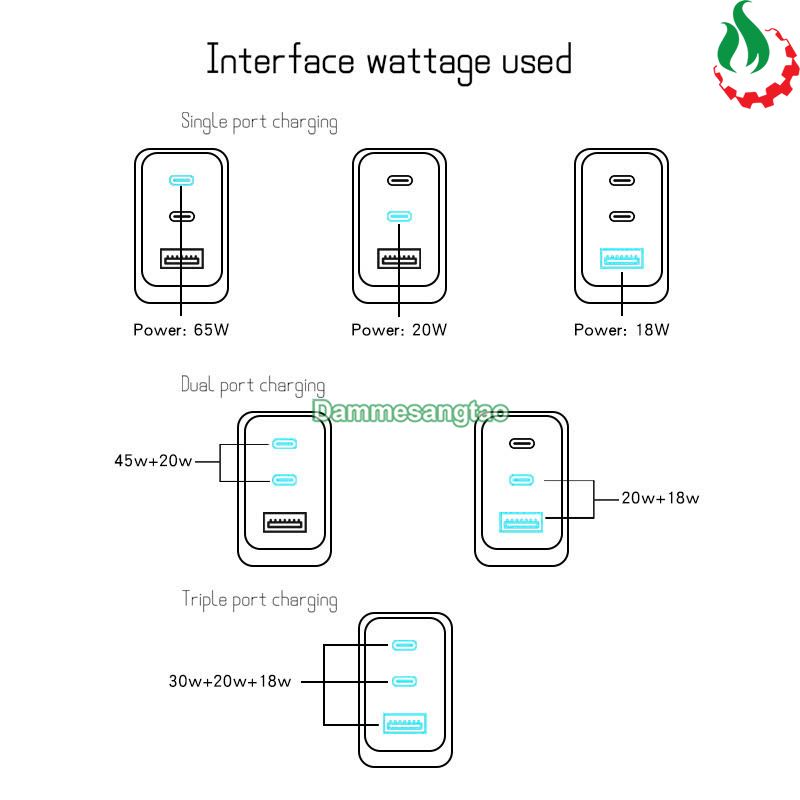 Interface wattage used

Single port charging

Power: 65W

Power: 20W

Power: 18W

Dual port charging

Dammesangtao

45w+20w

20w+18w

Triple port charging

30w+20w+18w